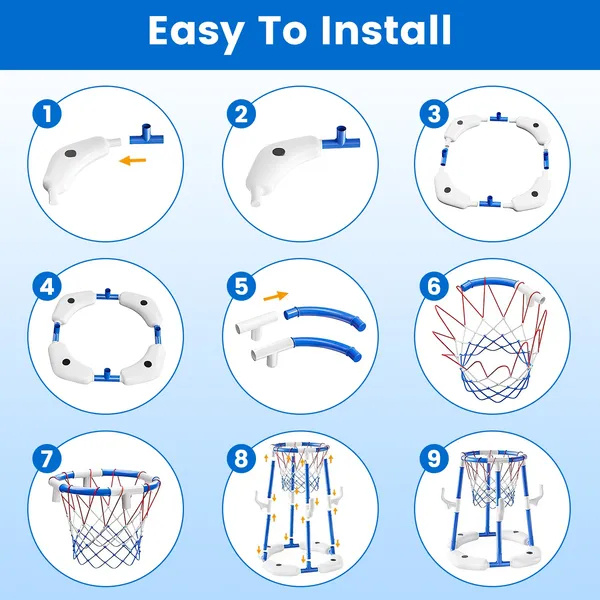 Easy To Install

1

2

3

4

5

6

7

8

9